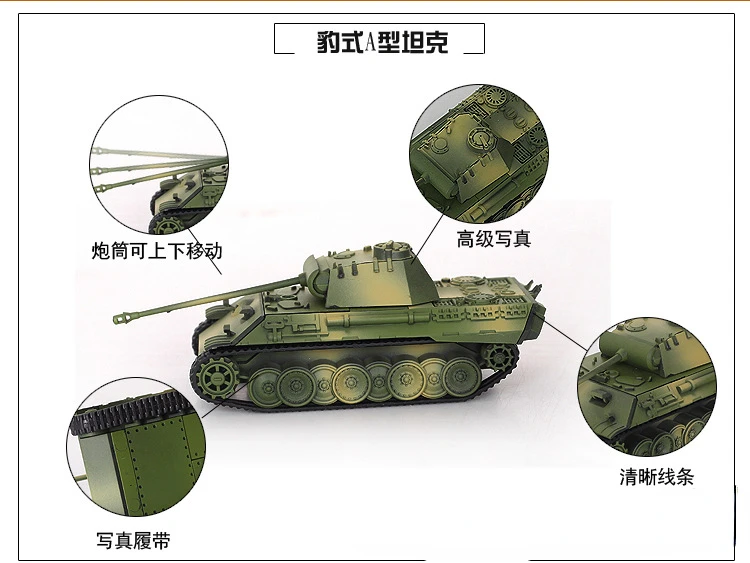 豹式A型坦克

炮筒可上下移动

高级写真

清晰线条

写真履带