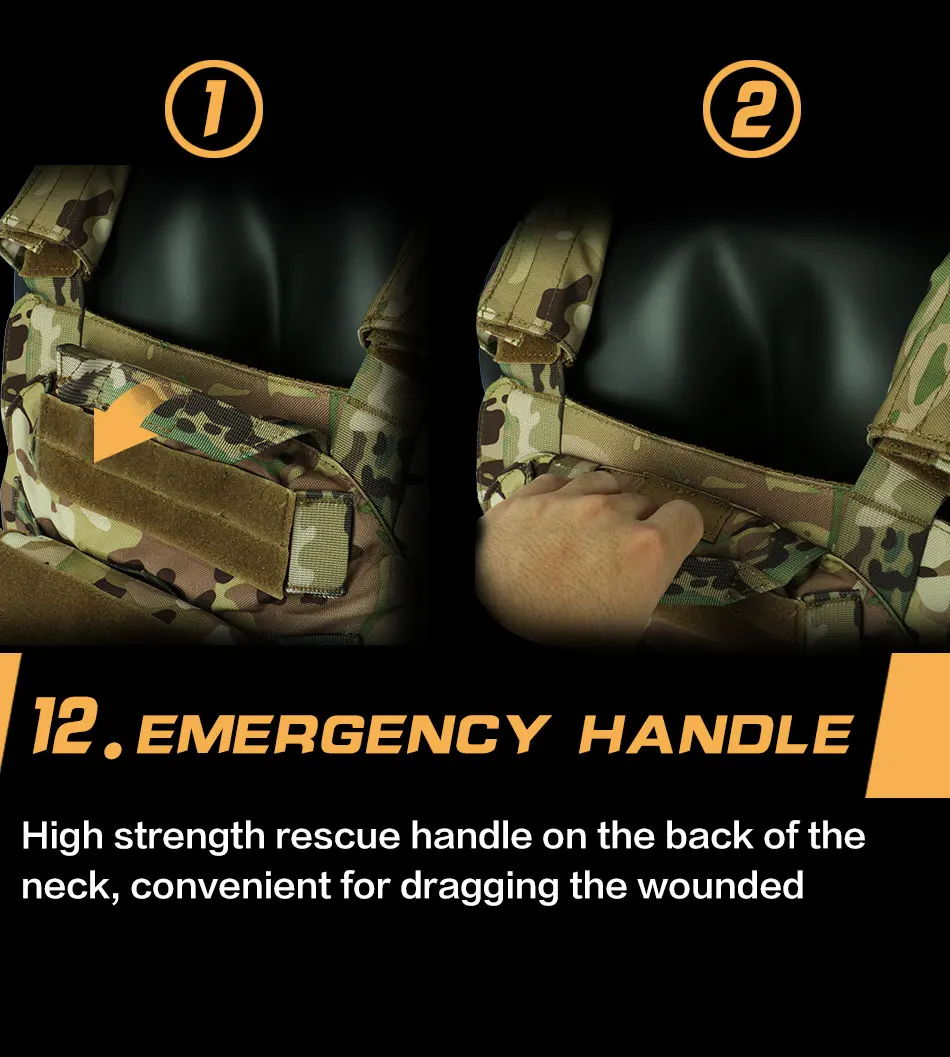 1

2

12. EMERGENCY HANDLE

High strength rescue handle on the back of the neck, convenient for dragging the wounded