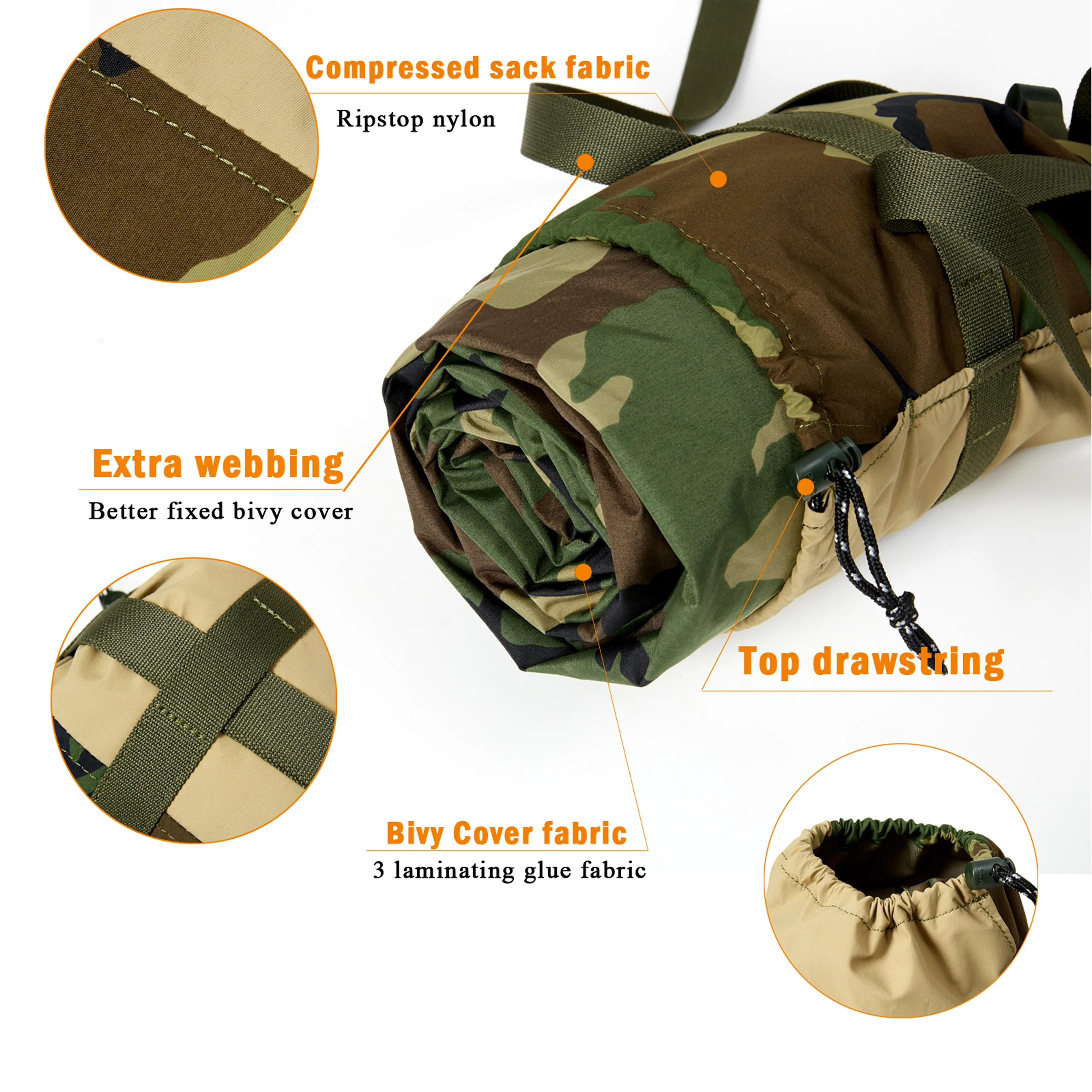 Compressed sack fabric

Ripstop nylon

Extra webbing

Better fixed bivy cover

Top drawstring

Bivy Cover fabric

3 laminating glue fabric