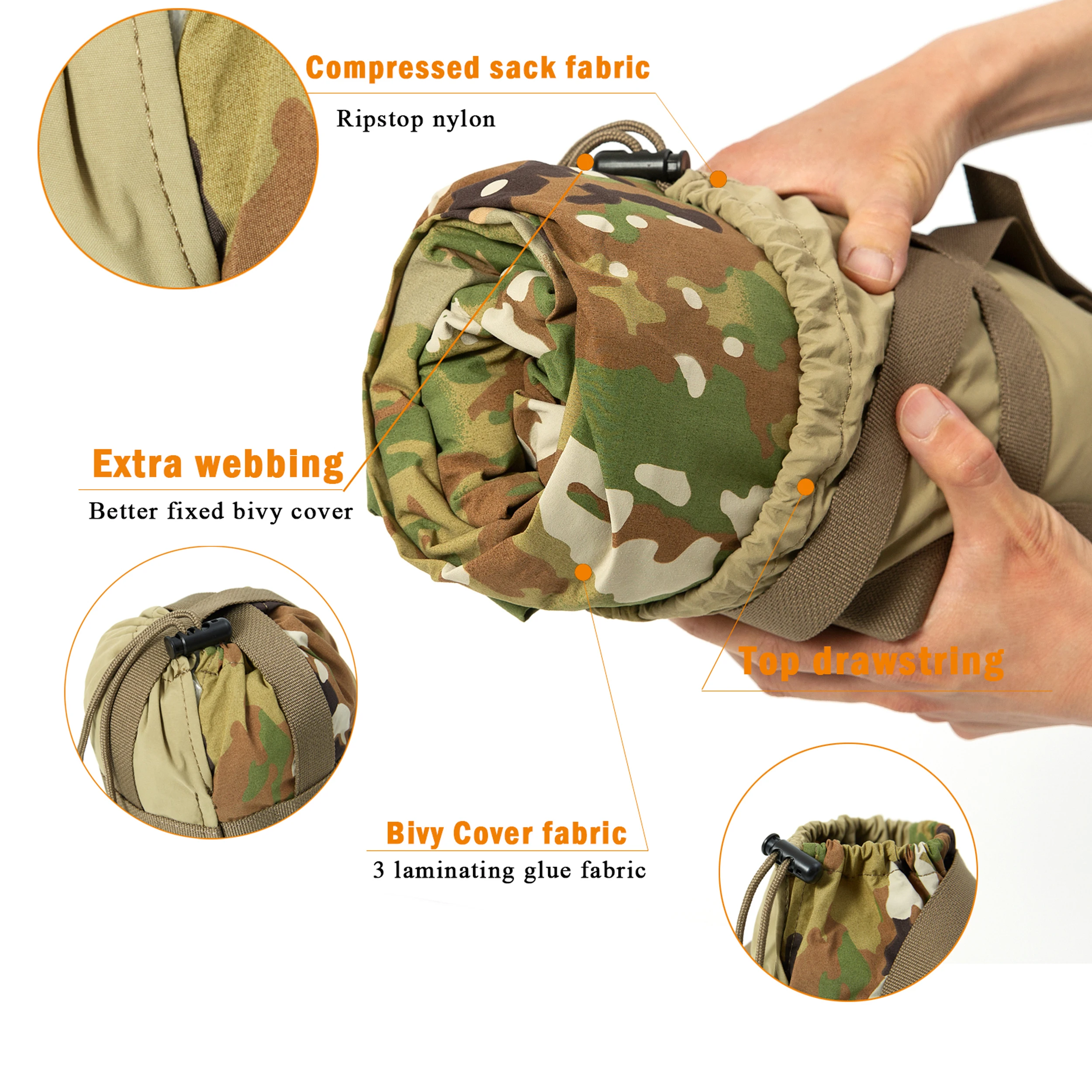 Compressed sack fabric

Ripstop nylon

Extra webbing

Better fixed bivy cover

Top drawstring

Bivy Cover fabric

3 laminating glue fabric