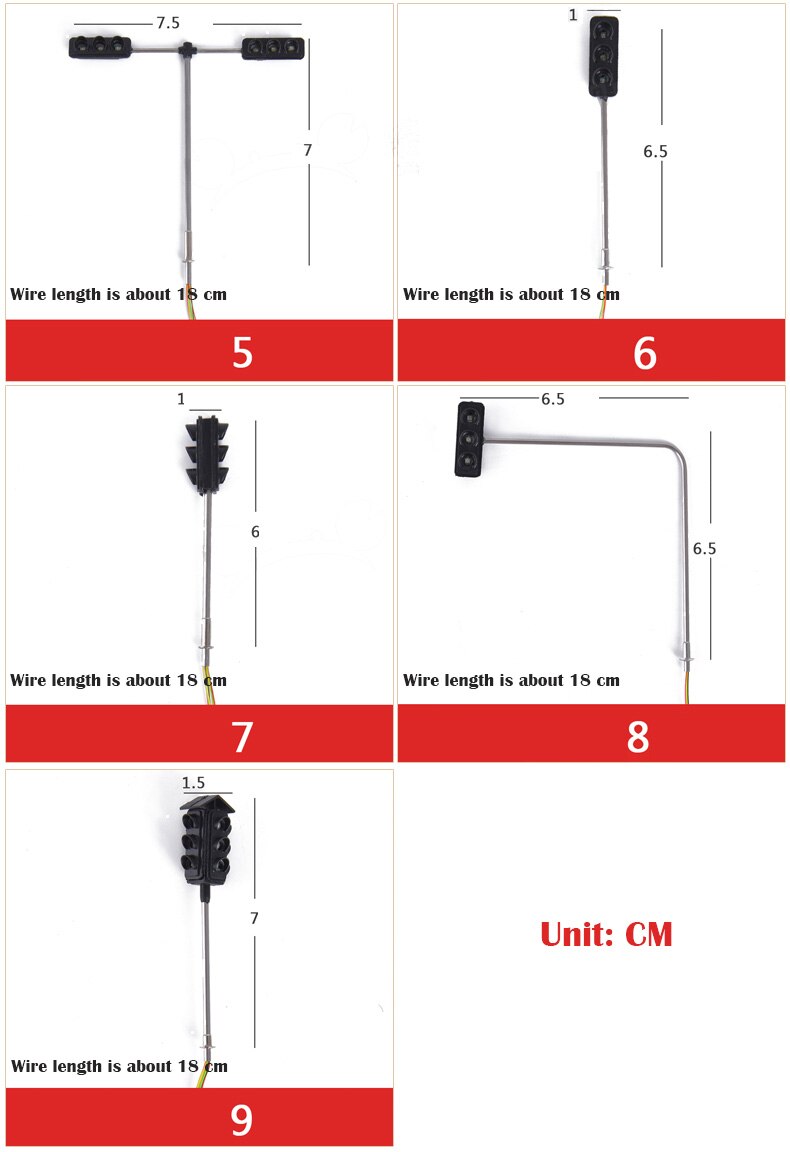 7.5

7

Wire length is about 18 cm

5

1

6.5

Wire length is about 18 cm

6

1

6

Wire length is about 18 cm

7

6.5

6.5

Wire length is about 18 cm

8

1.5

7

Wire length is about 18 cm

9

Unit: CM